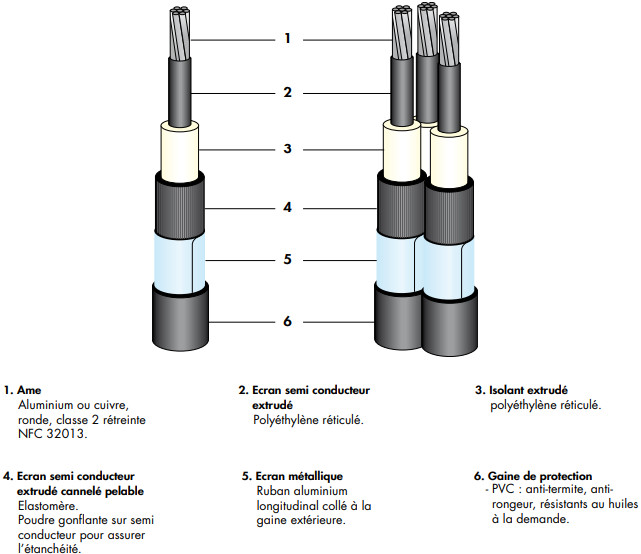 1
2
3
4
5
6

1. Ame
Aluminium ou cuivre, ronde, classe 2 rétreinte NFC 32013.

2. Ecran semi conducteur extrudé
Polyéthylène réticulé.

3. Isolant extrudé
polyéthylène réticulé.

4. Ecran semi conducteur extrudé cannelé pelable
Elastomère.
Poudre gonflante sur semi conducteur pour assurer l'étanchéité.

5. Ecran métallique
Ruban aluminium longitudinal collé à la gaine extérieure.

6. Gaine de protection
- PVC : anti-termite, anti-rongeur, résistants au huiles à la demande.